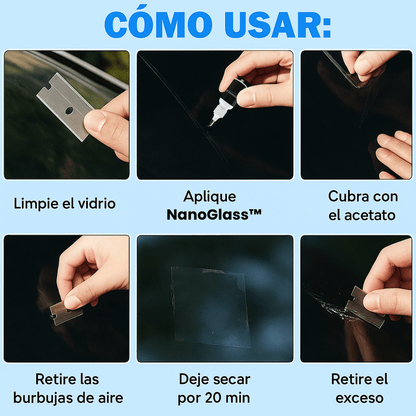 CÓMO USAR:

Limpie el vidrio

Aplique NanoGlass™

Cubra con el acetato

Retire las burbujas de aire

Deje secar por 20 min

Retire el exceso